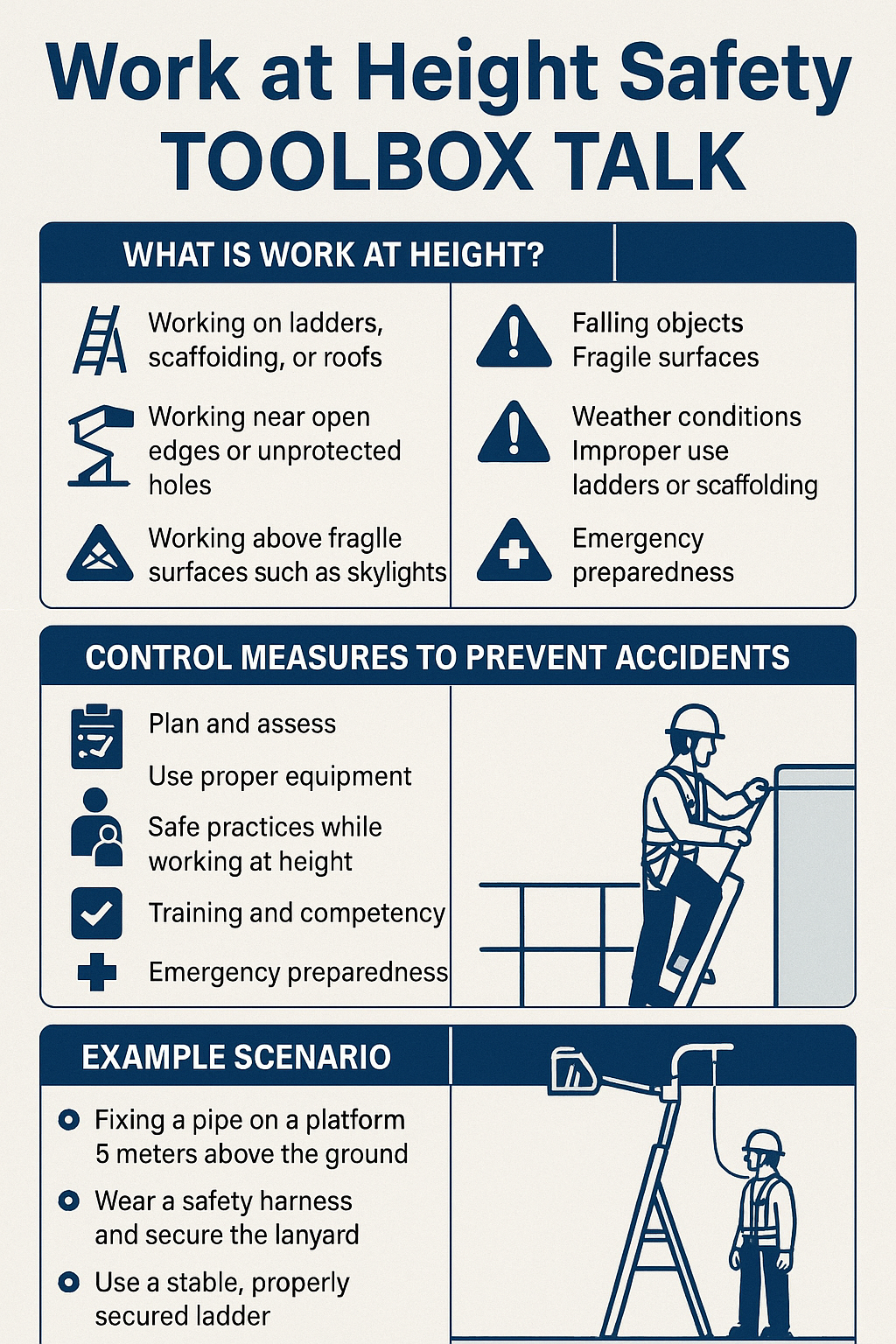 Work at Height Safety TOOLBOX TALK

WHAT IS WORK AT HEIGHT?

Working on ladders, scaffoiding, or roofs

Working near open edges or unprotected holes

Working above fraglle surfaces such as skylights

Falling objects
Fragile surfaces

Weather conditions
Improper use ladders or scaffolding

Emergency preparedness

CONTROL MEASURES TO PREVENT ACCIDENTS

Plan and assess

Use proper equipment

Safe practices while working at height

Training and competency

Emergency preparedness

EXAMPLE SCENARIO

Fixing a pipe on a platform 5 meters above the ground

Wear a safety harness and secure the lanyard

Use a stable, properly secured ladder