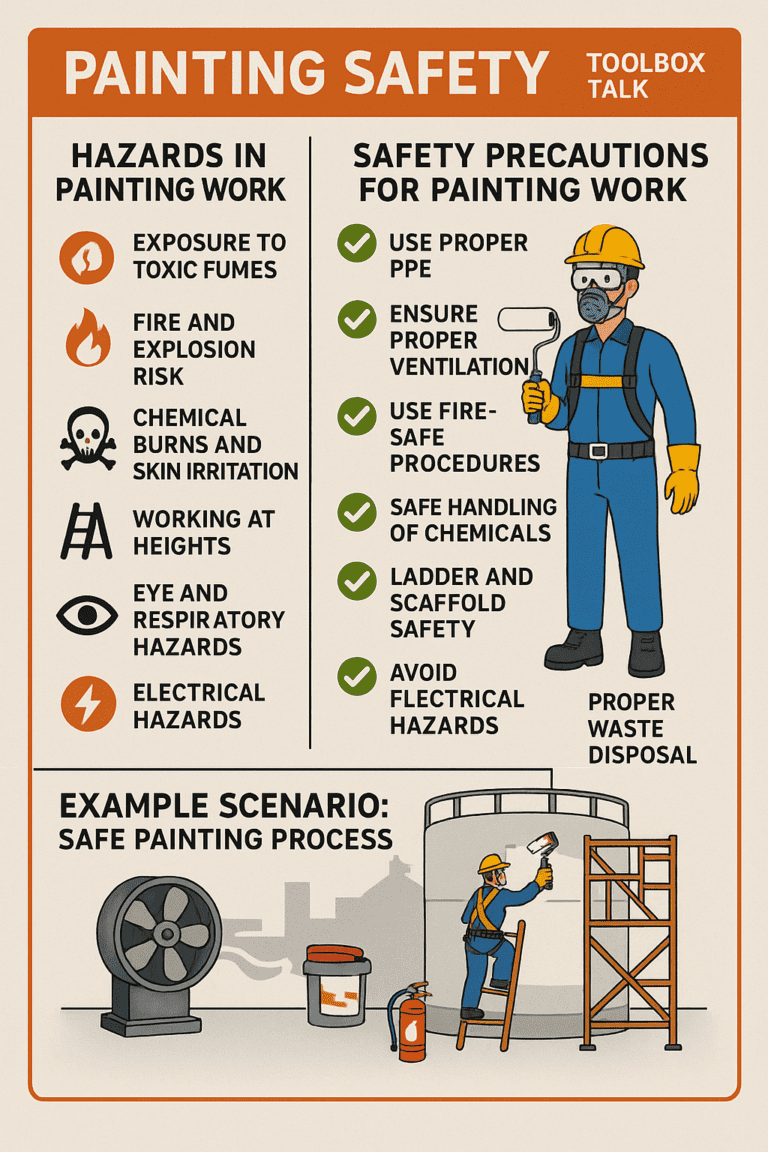 PAINTING SAFETY TOOLBOX TALK

HAZARDS IN PAINTING WORK

EXPOSURE TO TOXIC FUMES

FIRE AND EXPLOSION RISK

CHEMICAL BURNS AND SKIN IRRITATION

WORKING AT HEIGHTS

EYE AND RESPIRATORY HAZARDS

ELECTRICAL HAZARDS

SAFETY PRECAUTIONS FOR PAINTING WORK

USE PROPER PPE

ENSURE PROPER VENTILATION

USE FIRE-SAFE PROCEDURES

SAFE HANDLING OF CHEMICALS

LADDER AND SCAFFOLD SAFETY

AVOID FLECTRICAL HAZARDS

PROPER WASTE DISPOSAL

EXAMPLE SCENARIO: SAFE PAINTING PROCESS